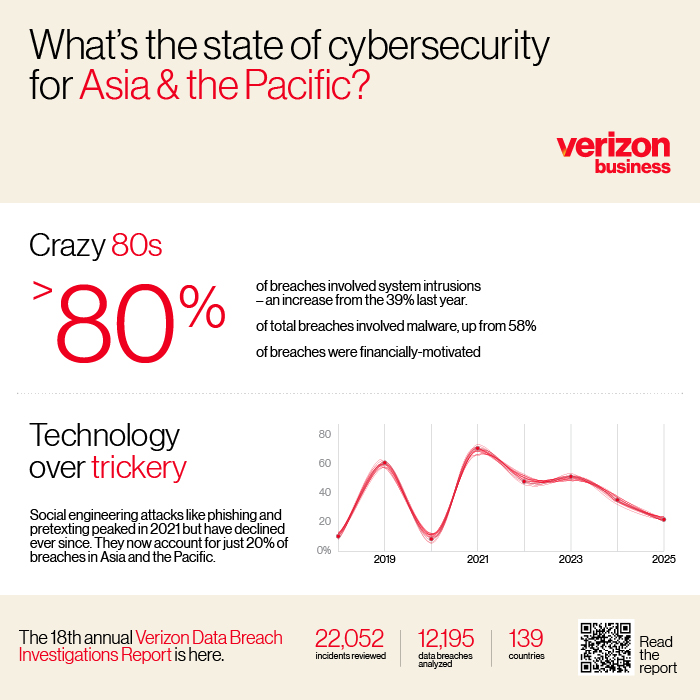 What's the state of cybersecurity for Asia & the Pacific?

verizon business

Crazy 80s

>80%

of breaches involved system intrusions – an increase from the 39% last year.

of total breaches involved malware, up from 58%

of breaches were financially-motivated

Technology over trickery

Social engineering attacks like phishing and pretexting peaked in 2021 but have declined ever since. They now account for just 20% of breaches in Asia and the Pacific.

80
60
40
20
0%
2019
2021
2023
2025

The 18th annual Verizon Data Breach Investigations Report is here.

22,052
incidents reviewed

12,195
data breaches analyzed

139
countries

Read the report